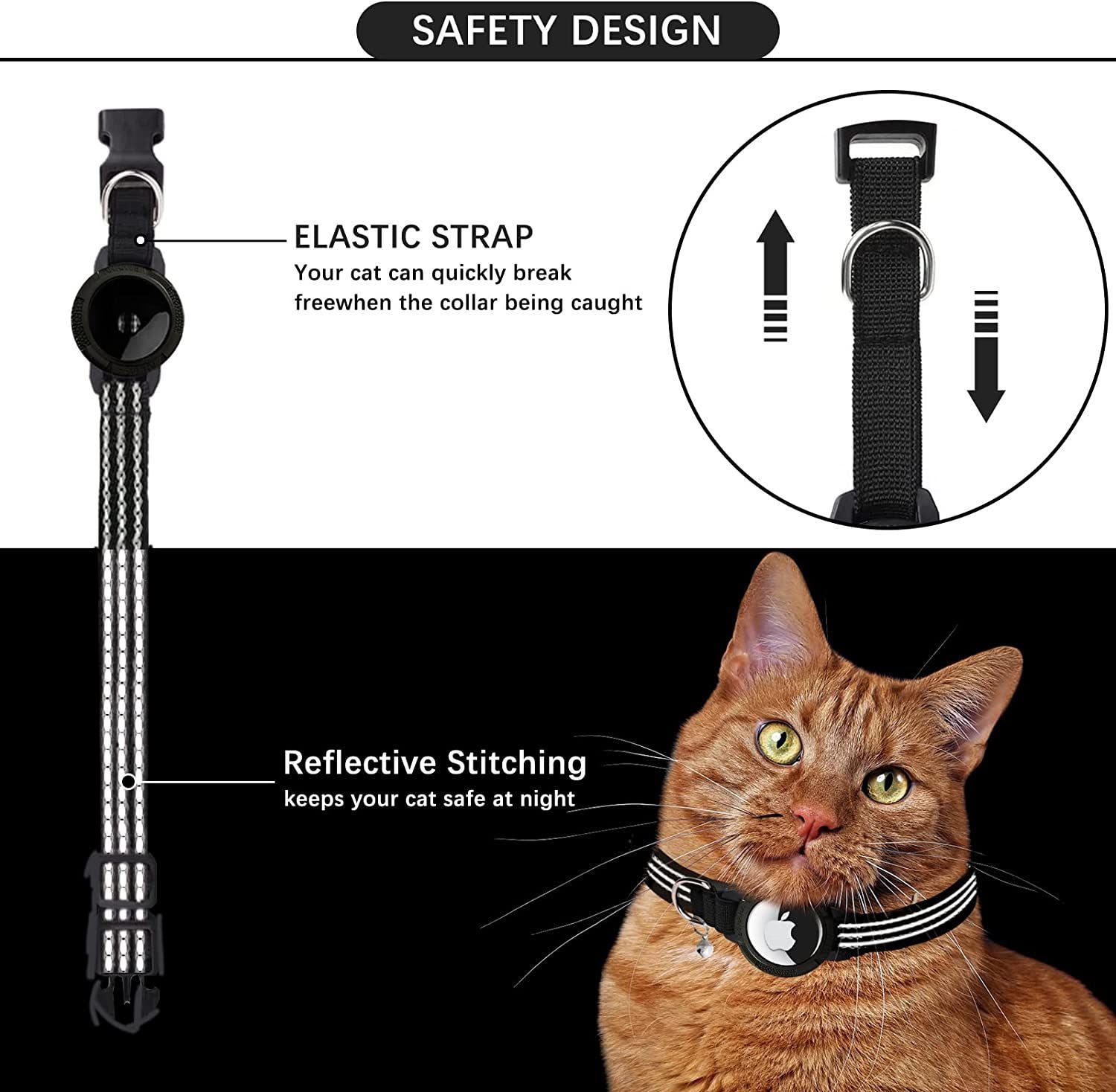 SAFETY DESIGN

ELASTIC STRAP
Your cat can quickly break freewhen the collar being caught

Reflective Stitching
keeps your cat safe at night