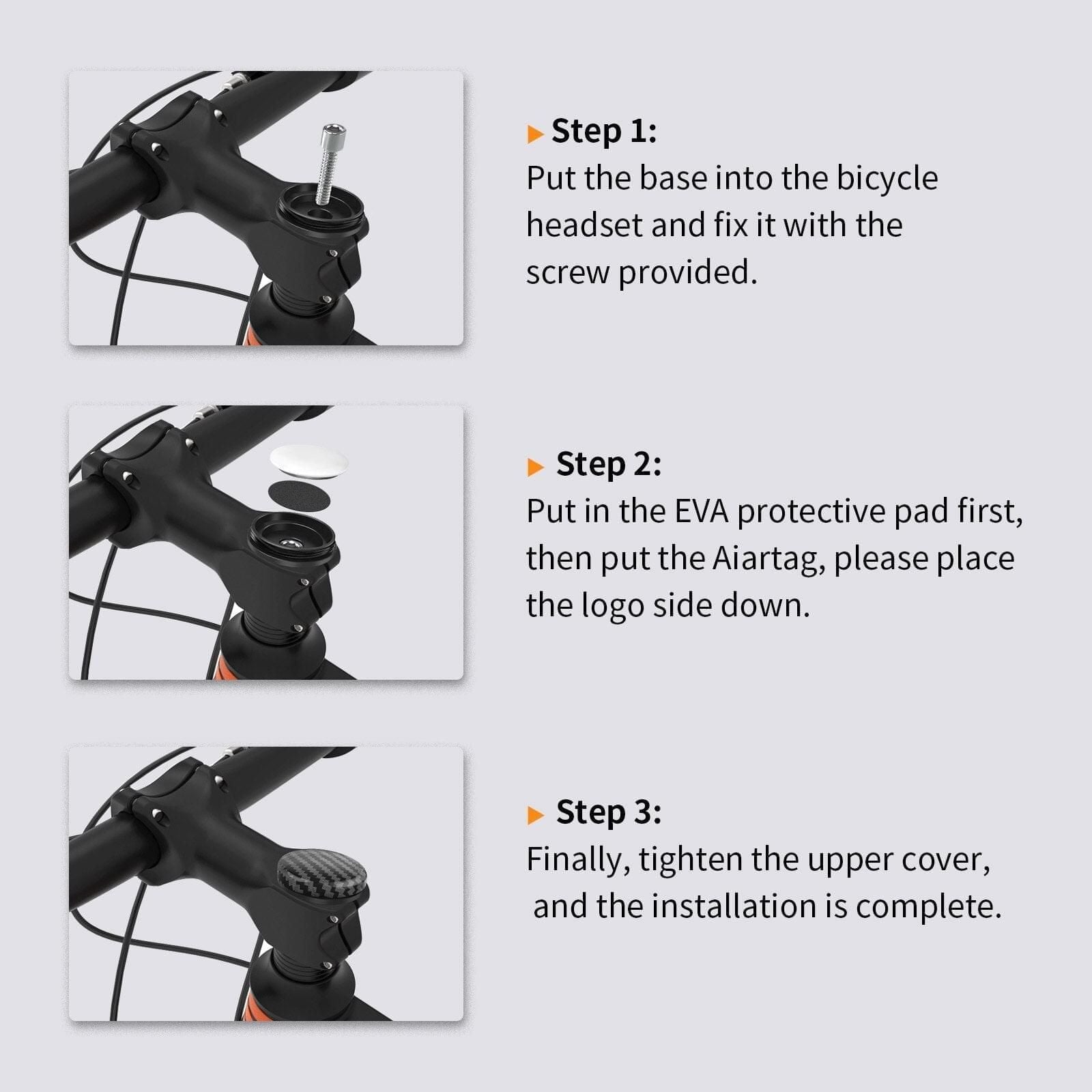 Step 1:
Put the base into the bicycle headset and fix it with the screw provided.

Step 2:
Put in the EVA protective pad first, then put the Aiartag, please place the logo side down.

Step 3:
Finally, tighten the upper cover, and the installation is complete.